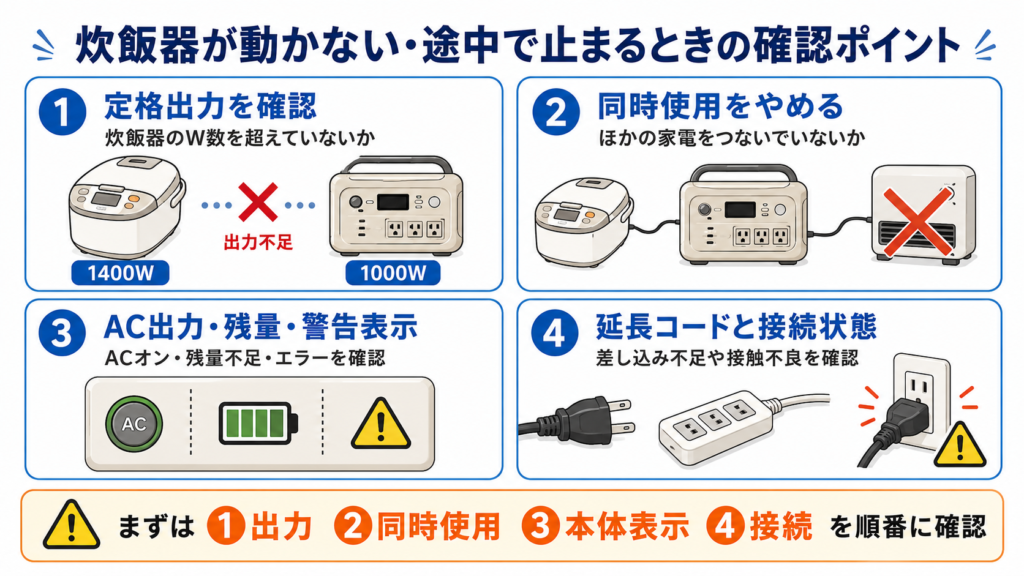 炊飯器が動かない・途中で止まるときの確認ポイント

1 定格出力を確認
炊飯器のW数を超えていないか
出力不足
1400W
1000W

2 同時使用をやめる
ほかの家電をつないでいないか

3 AC出力・残量・警告表示
ACオン・残量不足・エラーを確認
AC

4 延長コードと接続状態
差し込み不足や接触不良を確認

まずは 1 出力 2 同時使用 3 本体表示 4 接続 を順番に確認